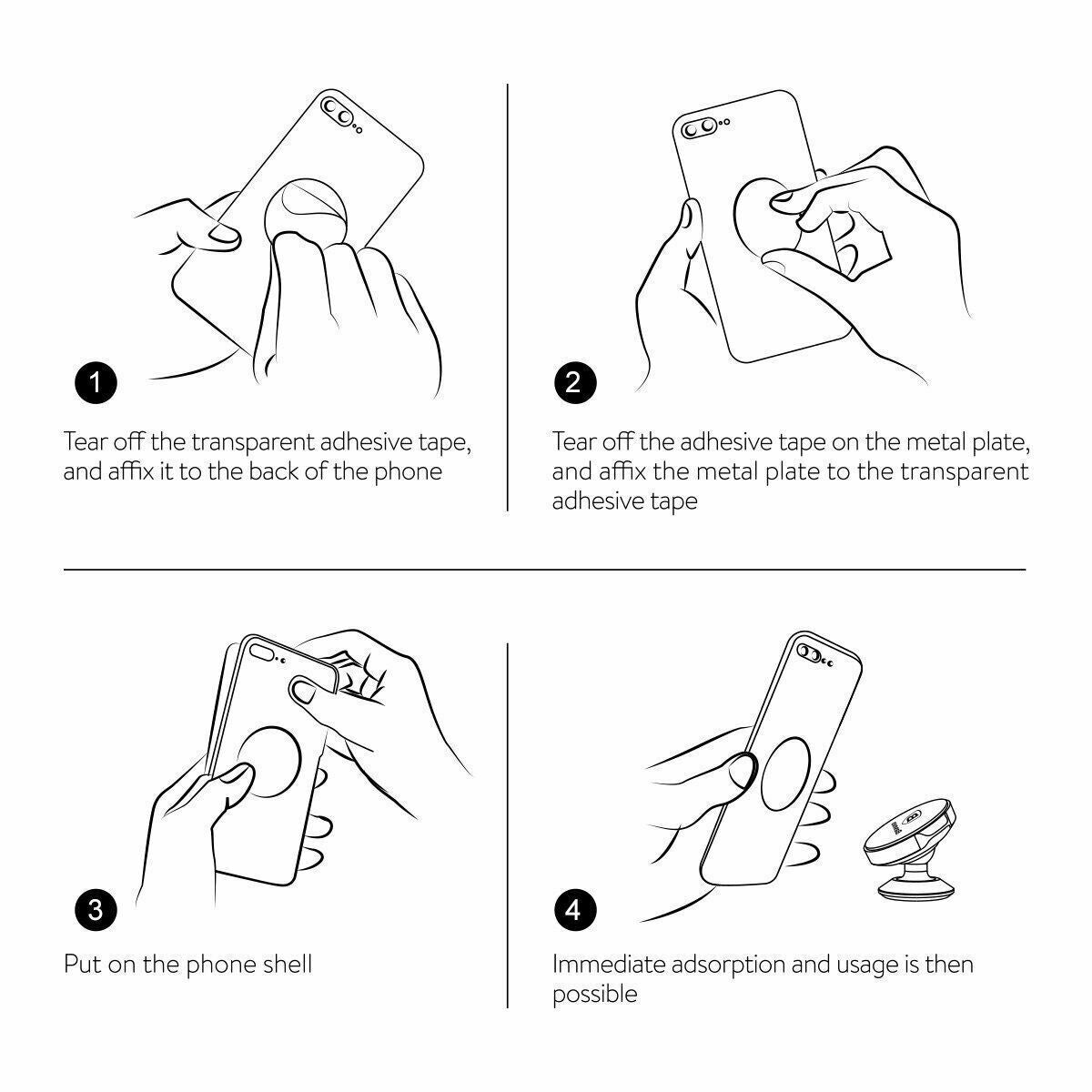 1

Tear off the transparent adhesive tape, and affix it to the back of the phone

2

Tear off the adhesive tape on the metal plate, and affix the metal plate to the transparent adhesive tape

3

Put on the phone shell

4

Immediate adsorption and usage is then possible